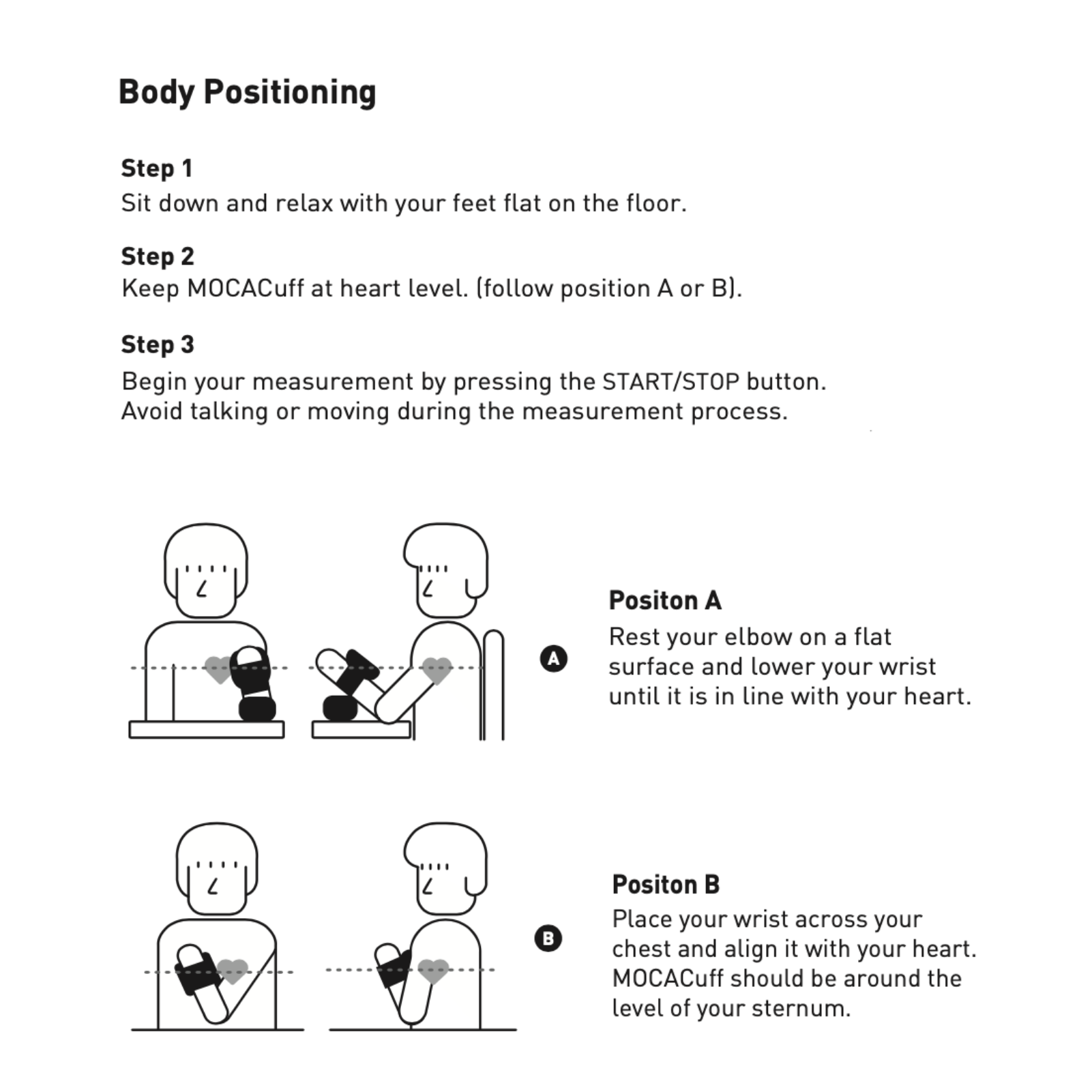 Body Positioning

Step 1
Sit down and relax with your feet flat on the floor.

Step 2
Keep MOCACuff at heart level. (follow position A or B).

Step 3
Begin your measurement by pressing the START/STOP button. Avoid talking or moving during the measurement process.

A

Positon A
Rest your elbow on a flat surface and lower your wrist until it is in line with your heart.

B

Positon B
Place your wrist across your chest and align it with your heart. MOCACuff should be around the level of your sternum.